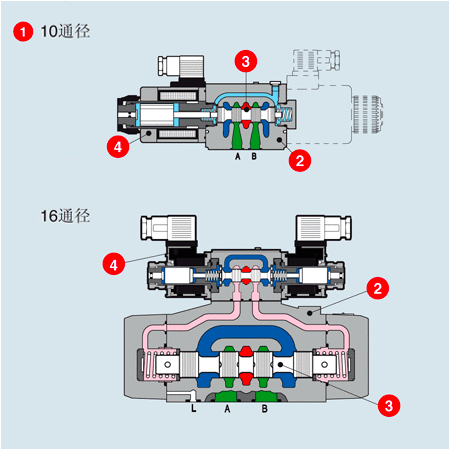 1 10通径

3

4

A B

2

16通径

4

2

3

L A B